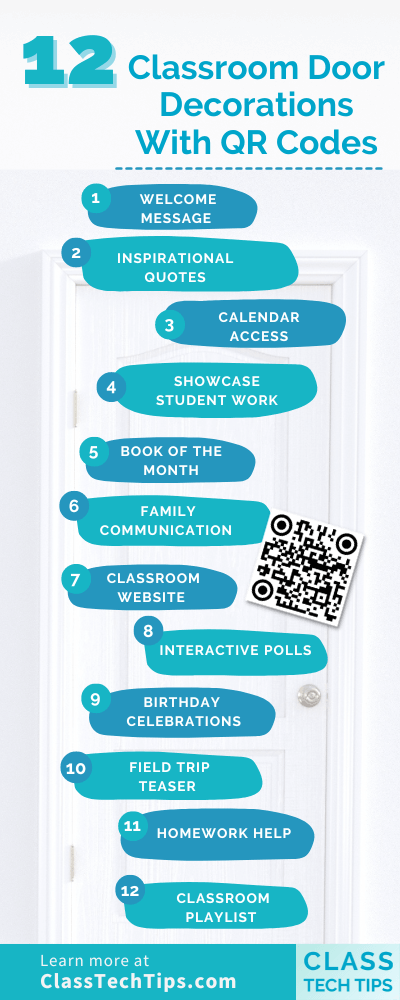 12 Classroom Door Decorations With QR Codes

1 WELCOME MESSAGE

2 INSPIRATIONAL QUOTES

3 CALENDAR ACCESS

4 SHOWCASE STUDENT WORK

5 BOOK OF THE MONTH

6 FAMILY COMMUNICATION

7 CLASSROOM WEBSITE

8 INTERACTIVE POLLS

9 BIRTHDAY CELEBRATIONS

10 FIELD TRIP TEASER

11 HOMEWORK HELP

12 CLASSROOM PLAYLIST

Learn more at ClassTechTips.com

CLASS TECH TIPS