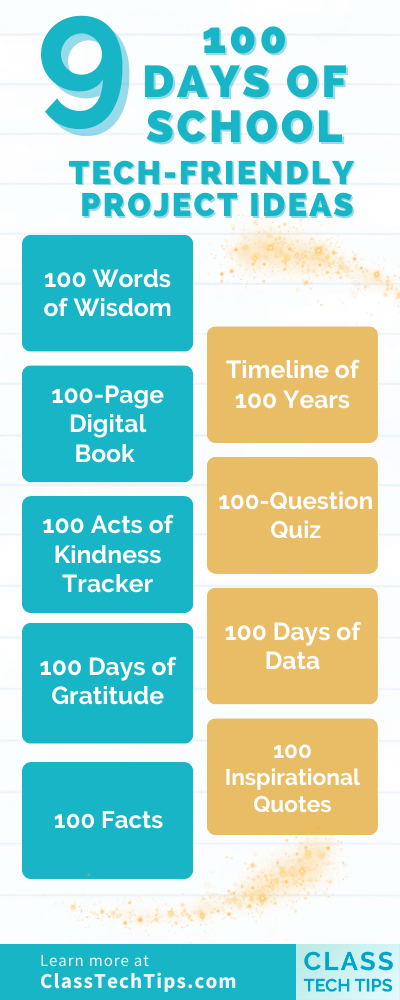 9 100 DAYS OF SCHOOL

TECH-FRIENDLY PROJECT IDEAS

100 Words of Wisdom

100-Page Digital Book

100 Acts of Kindness Tracker

100 Days of Gratitude

100 Facts

Timeline of 100 Years

100-Question Quiz

100 Days of Data

100 Inspirational Quotes

Learn more at ClassTechTips.com

CLASS TECH TIPS