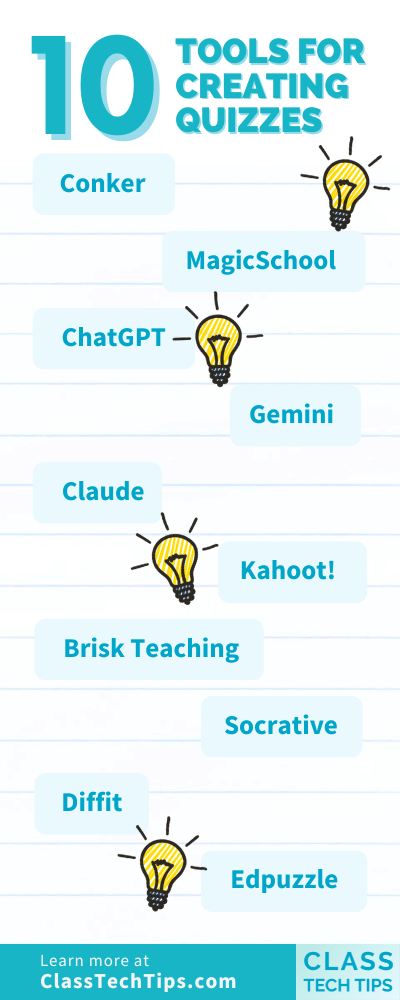 10 TOOLS FOR CREATING QUIZZES

Conker

MagicSchool

ChatGPT

Gemini

Claude

Kahoot!

Brisk Teaching

Socrative

Diffit

Edpuzzle

Learn more at ClassTechTips.com

CLASS TECH TIPS