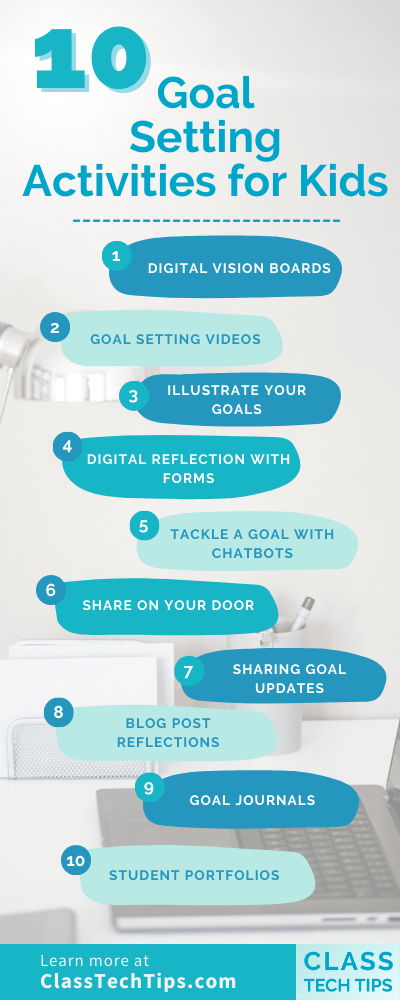 10 Goal Setting Activities for Kids

1 DIGITAL VISION BOARDS

2 GOAL SETTING VIDEOS

3 ILLUSTRATE YOUR GOALS

4 DIGITAL REFLECTION WITH FORMS

5 TACKLE A GOAL WITH CHATBOTS

6 SHARE ON YOUR DOOR

7 SHARING GOAL UPDATES

8 BLOG POST REFLECTIONS

9 GOAL JOURNALS

10 STUDENT PORTFOLIOS

Learn more at ClassTechTips.com

CLASS TECH TIPS