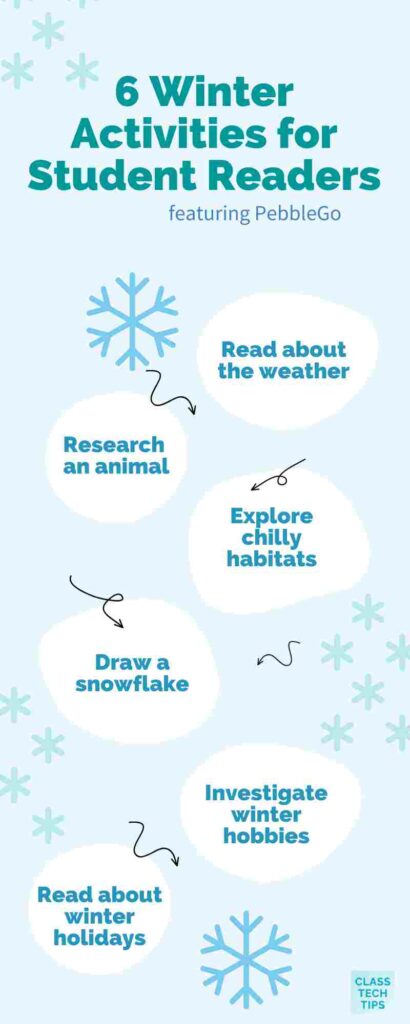 6 Winter Activities for Student Readers

featuring PebbleGo

Read about the weather

Research an animal

Explore chilly habitats

Draw a snowflake

Investigate winter hobbies

Read about winter holidays

CLASS TECH TIPS