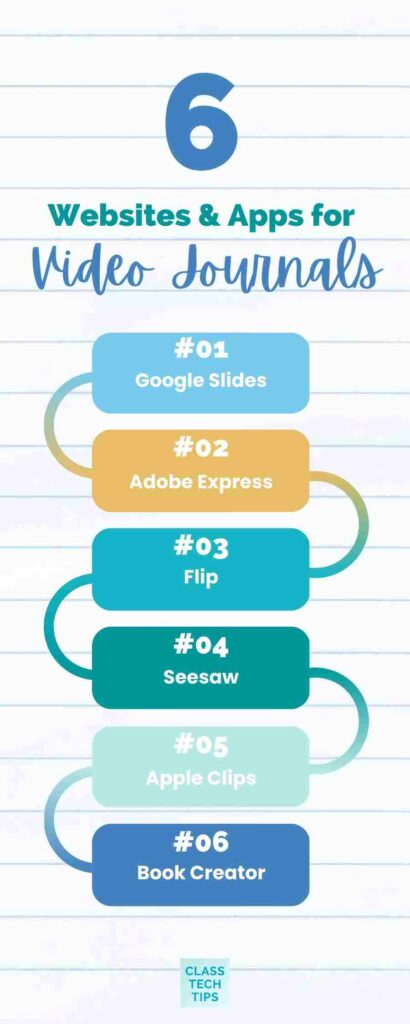 6

Websites & Apps for

Video Journals

#01
Google Slides

#02
Adobe Express

#03
Flip

#04
Seesaw

#05
Apple Clips

#06
Book Creator

CLASS TECH TIPS