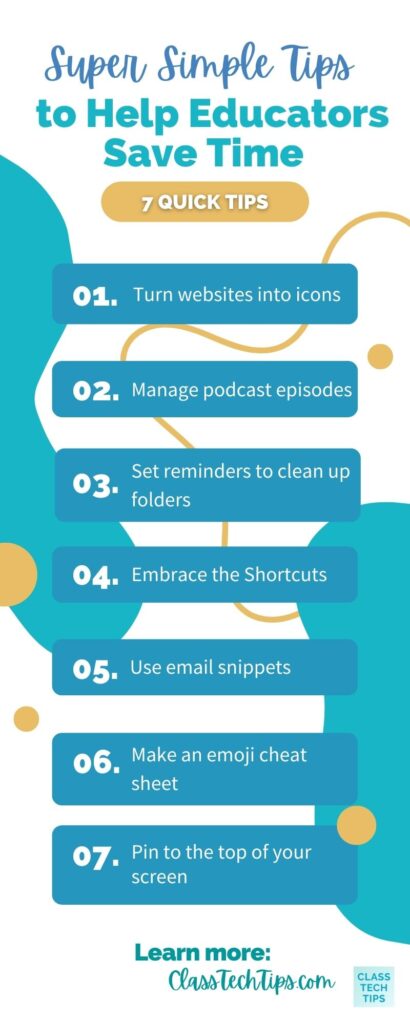 Super Simple Tips
to Help Educators Save Time

7 QUICK TIPS

01. Turn websites into icons

02. Manage podcast episodes

03. Set reminders to clean up folders

04. Embrace the Shortcuts

05. Use email snippets

06. Make an emoji cheat sheet

07. Pin to the top of your screen

Learn more:
ClassTechTips.com

CLASS TECH TIPS