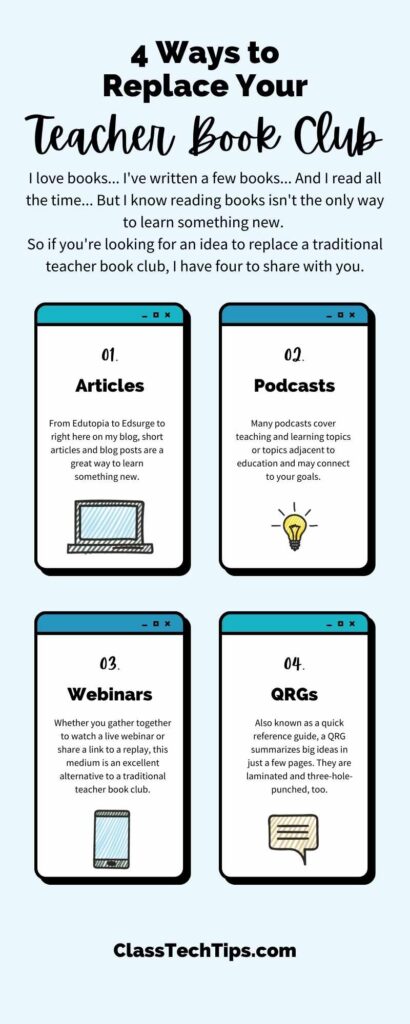 4 Ways to Replace Your Teacher Book Club

I love books... I've written a few books... And I read all the time... But I know reading books isn't the only way to learn something new.
So if you're looking for an idea to replace a traditional teacher book club, I have four to share with you.

01.
Articles
From Edutopia to Edsurge to right here on my blog, short articles and blog posts are a great way to learn something new.

02.
Podcasts
Many podcasts cover teaching and learning topics or topics adjacent to education and may connect to your goals.

03.
Webinars
Whether you gather together to watch a live webinar or share a link to a replay, this medium is an excellent alternative to a traditional teacher book club.

04.
QRGs
Also known as a quick reference guide, a QRG summarizes big ideas in just a few pages. They are laminated and three-hole-punched, too.

ClassTechTips.com