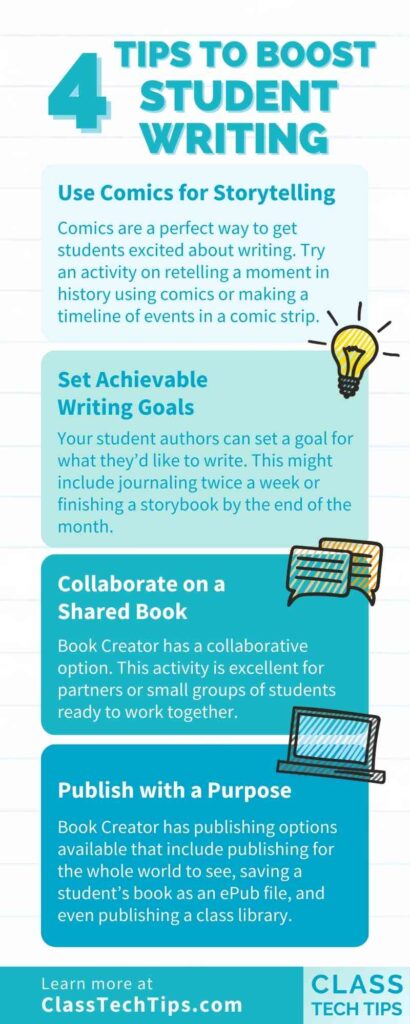 4 TIPS TO BOOST STUDENT WRITING

Use Comics for Storytelling

Comics are a perfect way to get students excited about writing. Try an activity on retelling a moment in history using comics or making a timeline of events in a comic strip.

Set Achievable Writing Goals

Your student authors can set a goal for what they'd like to write. This might include journaling twice a week or finishing a storybook by the end of the month.

Collaborate on a Shared Book

Book Creator has a collaborative option. This activity is excellent for partners or small groups of students ready to work together.

Publish with a Purpose

Book Creator has publishing options available that include publishing for the whole world to see, saving a student's book as an ePub file, and even publishing a class library.

Learn more at ClassTechTips.com

CLASS TECH TIPS