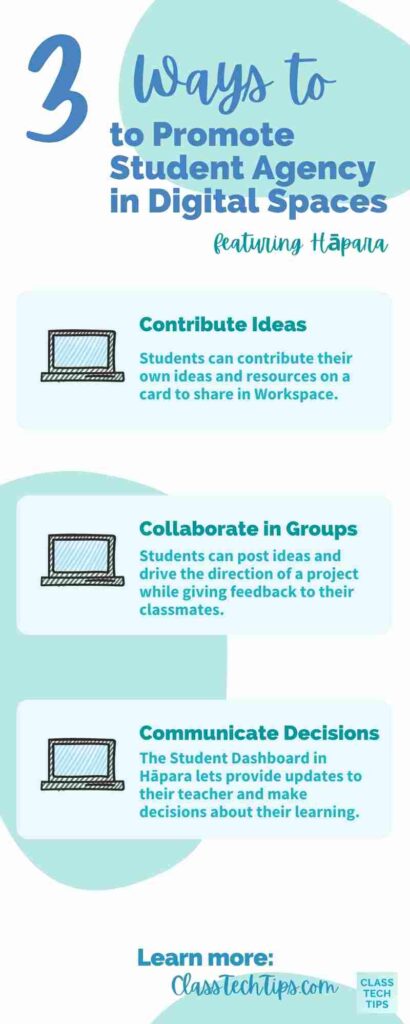 3 Ways to to Promote Student Agency in Digital Spaces

featuring Hāpara

Contribute Ideas

Students can contribute their own ideas and resources on a card to share in Workspace.

Collaborate in Groups

Students can post ideas and drive the direction of a project while giving feedback to their classmates.

Communicate Decisions

The Student Dashboard in Hāpara lets provide updates to their teacher and make decisions about their learning.

Learn more:
ClassTechTips.com

CLASS TECH TIPS