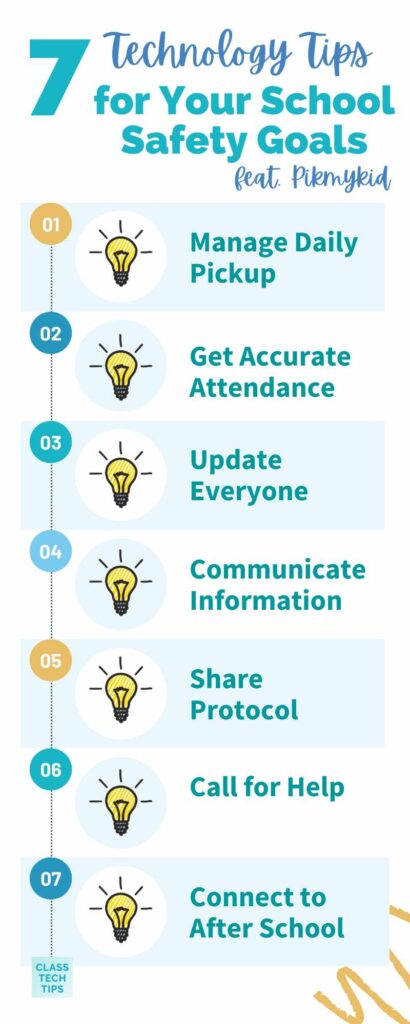 7 Technology Tips for Your School Safety Goals
feat. Pikmykid

01 Manage Daily Pickup

02 Get Accurate Attendance

03 Update Everyone

04 Communicate Information

05 Share Protocol

06 Call for Help

07 Connect to After School

CLASS TECH TIPS