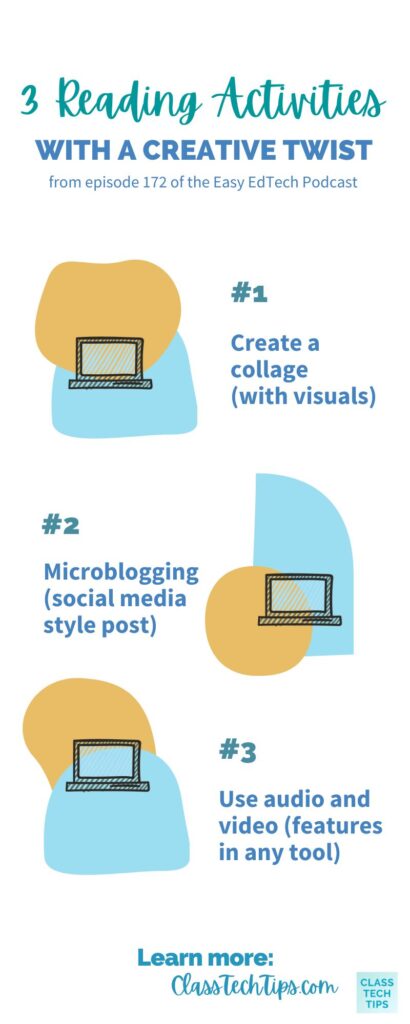 3 Reading Activities

WITH A CREATIVE TWIST

from episode 172 of the Easy EdTech Podcast

#1

Create a collage (with visuals)

#2

Microblogging (social media style post)

#3

Use audio and video (features in any tool)

Learn more:

ClassTechTips.com

CLASS TECH TIPS