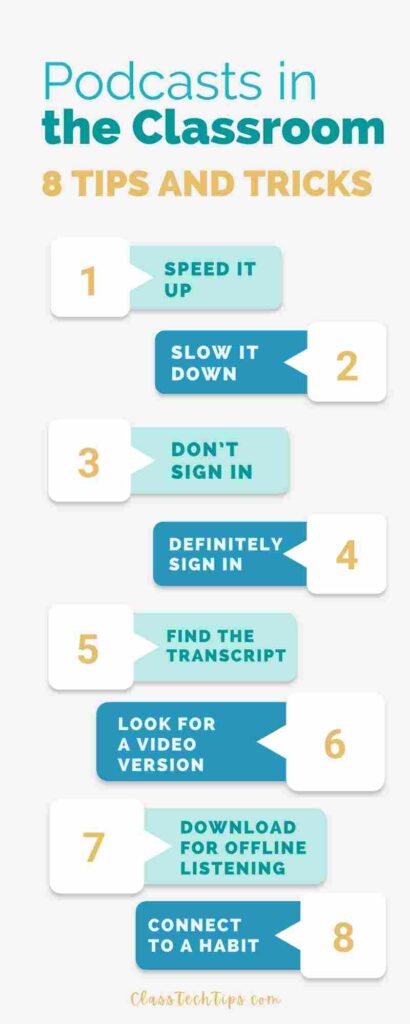 Podcasts in
the Classroom

8 TIPS AND TRICKS

1 SPEED IT UP

SLOW IT DOWN 2

3 DON'T SIGN IN

DEFINITELY SIGN IN 4

5 FIND THE TRANSCRIPT

LOOK FOR A VIDEO VERSION 6

7 DOWNLOAD FOR OFFLINE LISTENING

CONNECT TO A HABIT 8

ClassTechTips.com