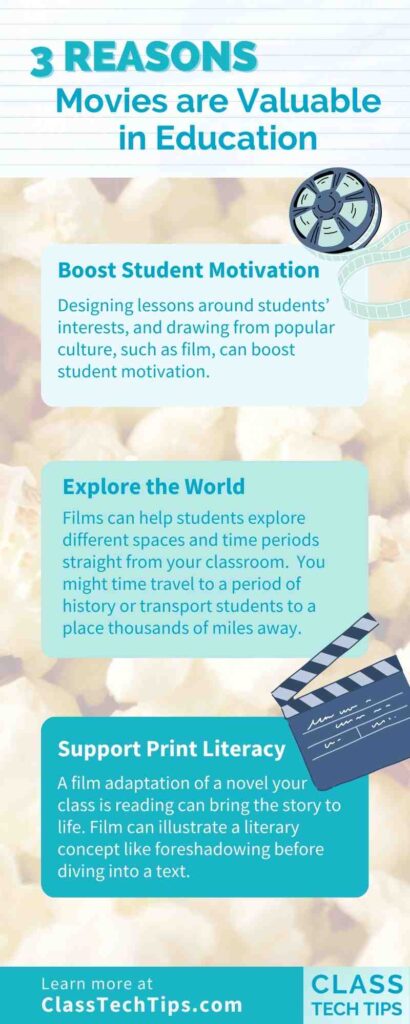 3 REASONS
Movies are Valuable in Education

Boost Student Motivation

Designing lessons around students' interests, and drawing from popular culture, such as film, can boost student motivation.

Explore the World

Films can help students explore different spaces and time periods straight from your classroom. You might time travel to a period of history or transport students to a place thousands of miles away.

Support Print Literacy

A film adaptation of a novel your class is reading can bring the story to life. Film can illustrate a literary concept like foreshadowing before diving into a text.

Learn more at
ClassTechTips.com

CLASS
TECH TIPS