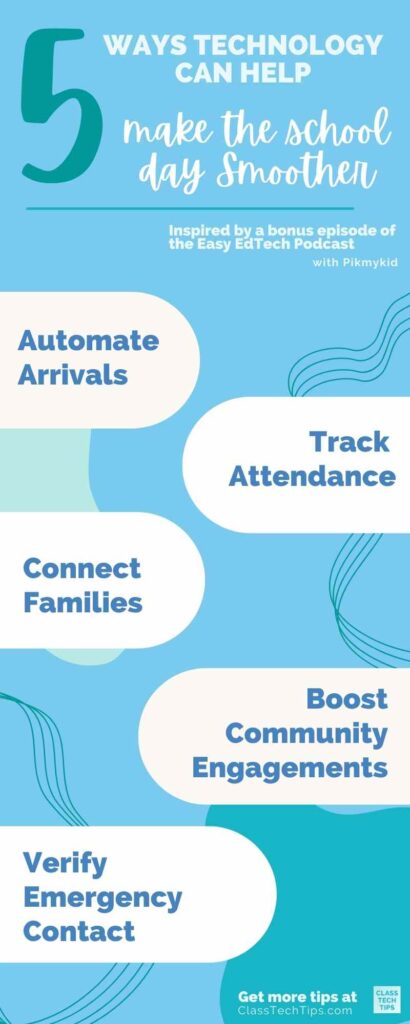 5 WAYS TECHNOLOGY CAN HELP make the school day Smoother

Inspired by a bonus episode of the Easy EdTech Podcast with Pikmykid

Automate Arrivals

Track Attendance

Connect Families

Boost Community Engagements

Verify Emergency Contact

Get more tips at ClassTechTips.com

CLASS TECH TIPS