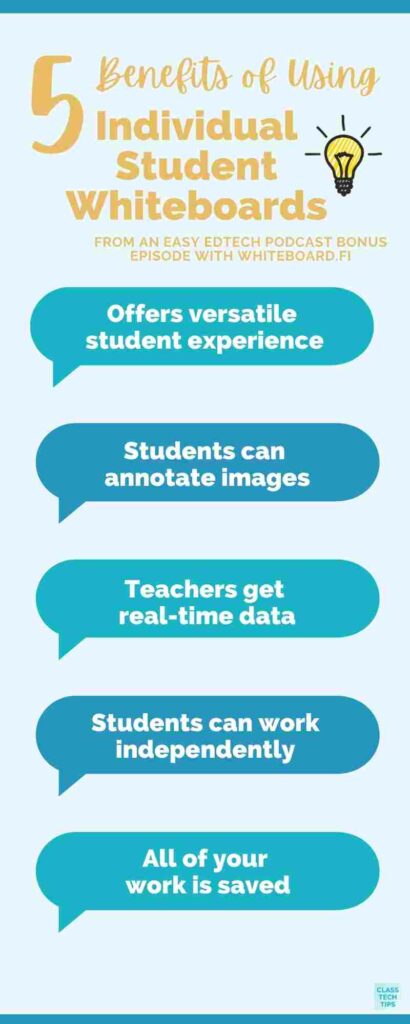 5 Benefits of Using Individual Student Whiteboards

FROM AN EASY EDTECH PODCAST BONUS EPISODE WITH WHITEBOARD.FI

Offers versatile student experience

Students can annotate images

Teachers get real-time data

Students can work independently

All of your work is saved

CLASS TECH TIPS