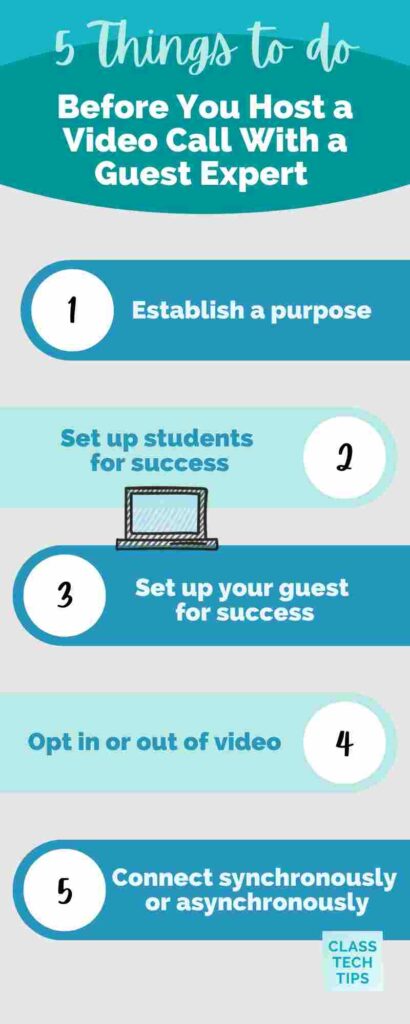 5 Things to do

Before You Host a Video Call With a Guest Expert

1 Establish a purpose

Set up students for success 2

3 Set up your guest for success

Opt in or out of video 4

5 Connect synchronously or asynchronously

CLASS TECH TIPS