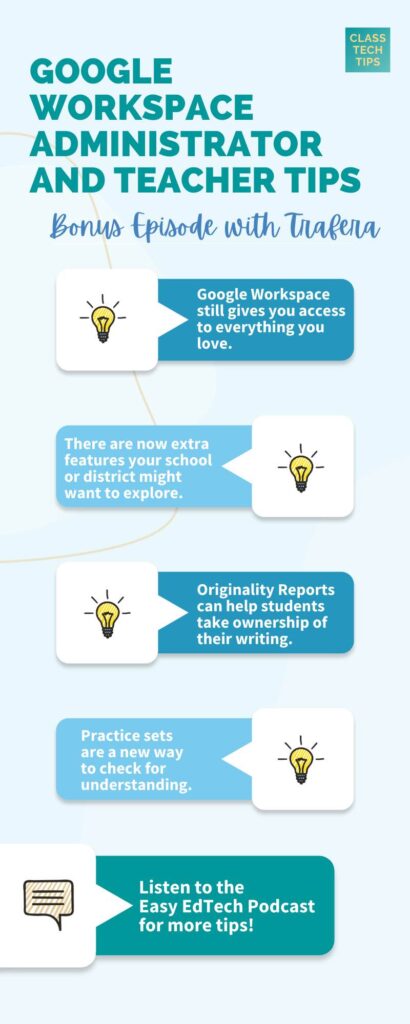 CLASS TECH TIPS

GOOGLE WORKSPACE ADMINISTRATOR AND TEACHER TIPS

Bonus Episode with Trafera

Google Workspace still gives you access to everything you love.

There are now extra features your school or district might want to explore.

Originality Reports can help students take ownership of their writing.

Practice sets are a new way to check for understanding.

Listen to the Easy EdTech Podcast for more tips!