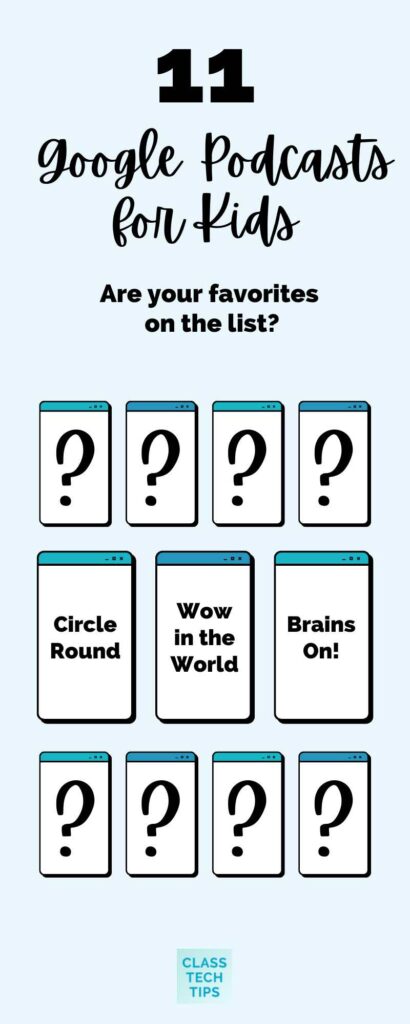 11

Google Podcasts for Kids

Are your favorites on the list?

?

?

?

?

Circle Round

Wow in the World

Brains On!

?

?

?

?

CLASS TECH TIPS