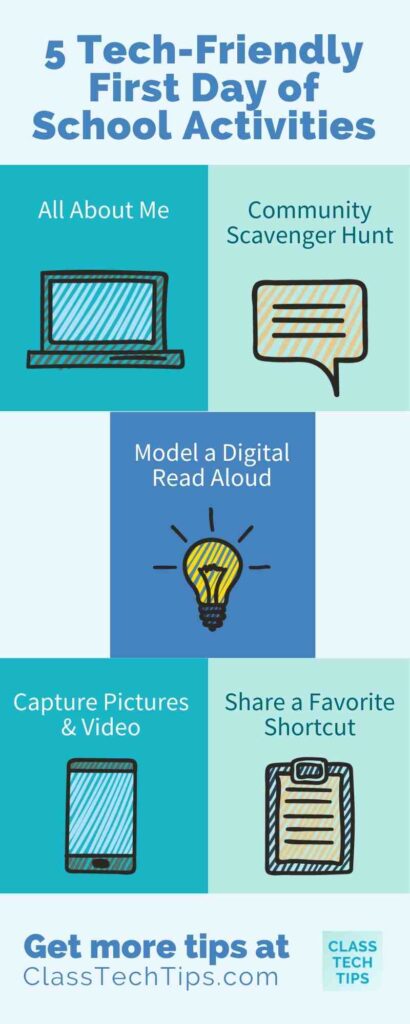 5 Tech-Friendly First Day of School Activities

All About Me

Community Scavenger Hunt

Model a Digital Read Aloud

Capture Pictures & Video

Share a Favorite Shortcut

Get more tips at ClassTechTips.com

CLASS TECH TIPS