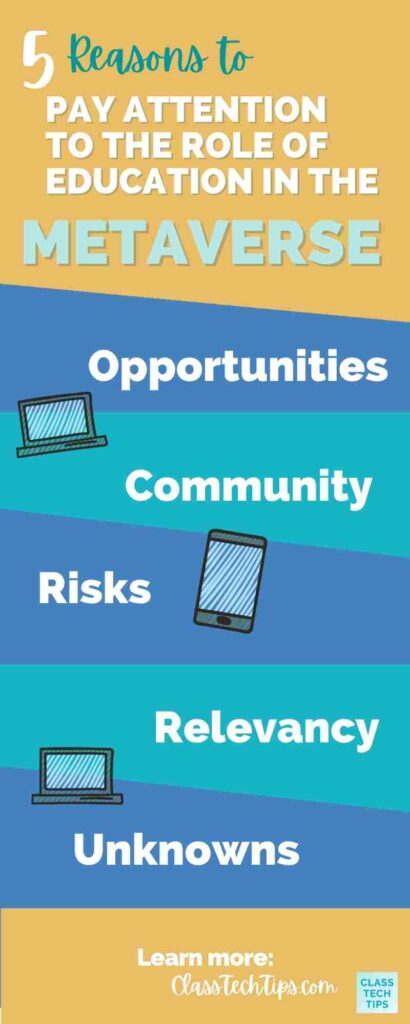 5 Reasons to
PAY ATTENTION TO THE ROLE OF EDUCATION IN THE
METAVERSE

Opportunities

Community

Risks

Relevancy

Unknowns

Learn more:
ClassTechTips.com

CLASS TECH TIPS