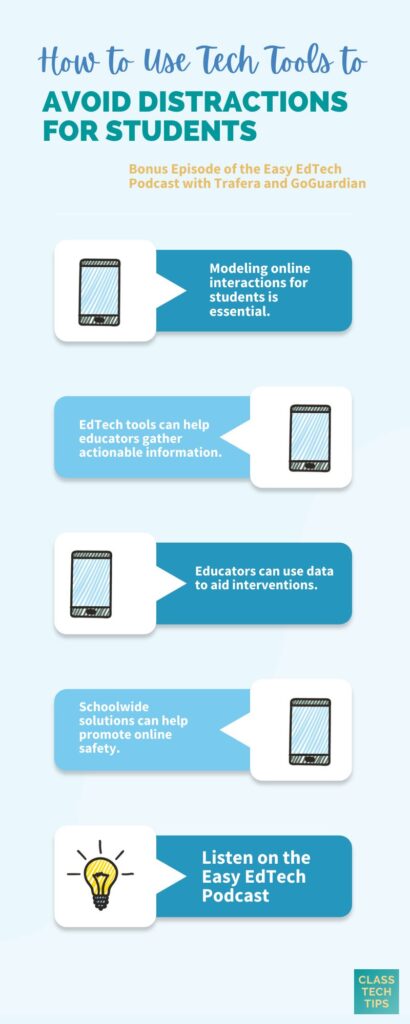 How to Use Tech Tools to
AVOID DISTRACTIONS FOR STUDENTS

Bonus Episode of the Easy EdTech Podcast with Trafera and GoGuardian

Modeling online interactions for students is essential.

EdTech tools can help educators gather actionable information.

Educators can use data to aid interventions.

Schoolwide solutions can help promote online safety.

Listen on the Easy EdTech Podcast

CLASS TECH TIPS