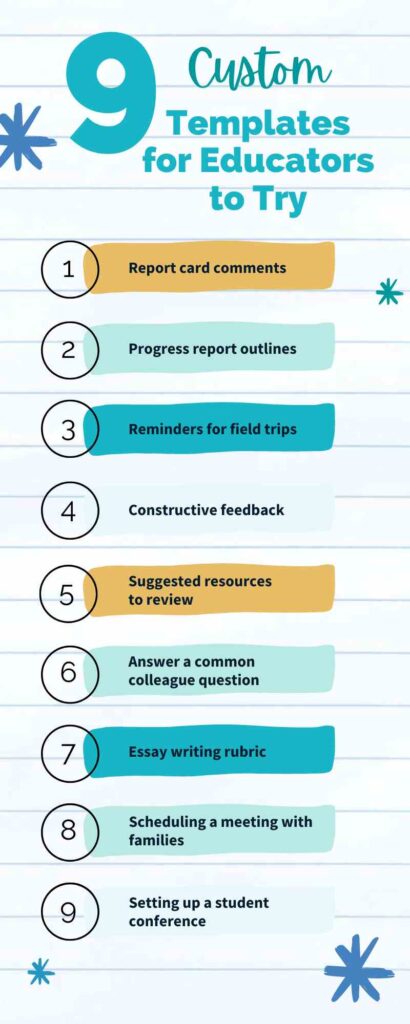 9 Custom Templates for Educators to Try

1 Report card comments

2 Progress report outlines

3 Reminders for field trips

4 Constructive feedback

5 Suggested resources to review

6 Answer a common colleague question

7 Essay writing rubric

8 Scheduling a meeting with families

9 Setting up a student conference