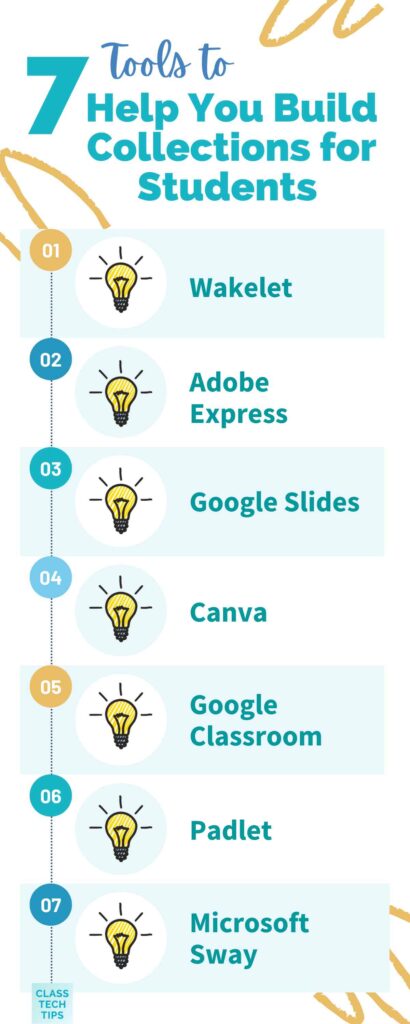 7 Tools to Help You Build Collections for Students

01 Wakelet

02 Adobe Express

03 Google Slides

04 Canva

05 Google Classroom

06 Padlet

07 Microsoft Sway

CLASS TECH TIPS