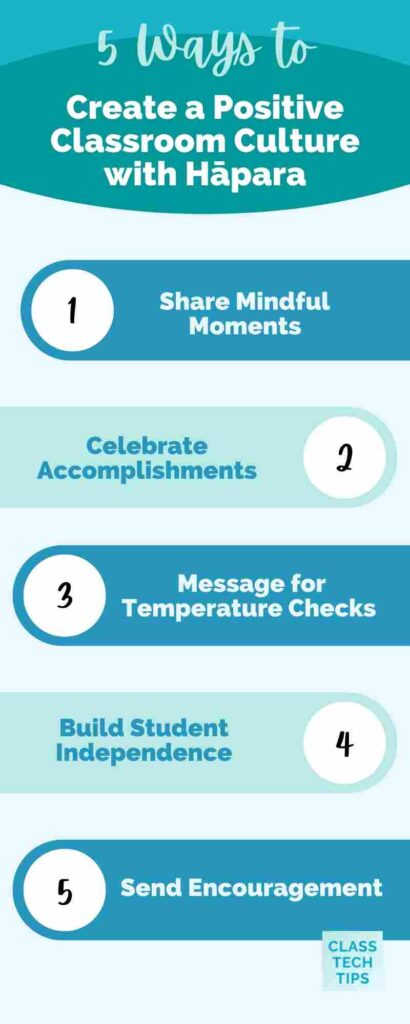 5 Ways to

Create a Positive Classroom Culture with Hāpara

1

Share Mindful Moments

Celebrate Accomplishments

2

3

Message for Temperature Checks

Build Student Independence

4

5

Send Encouragement

CLASS TECH TIPS