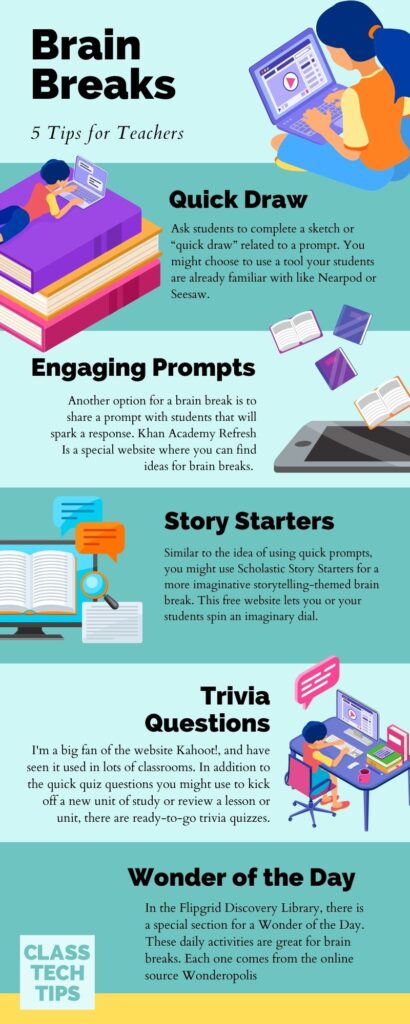 Brain Breaks

5 Tips for Teachers

Quick Draw

Ask students to complete a sketch or "quick draw" related to a prompt. You might choose to use a tool your students are already familiar with like Nearpod or Seesaw.

Engaging Prompts

Another option for a brain break is to share a prompt with students that will spark a response. Khan Academy Refresh Is a special website where you can find ideas for brain breaks.

Story Starters

Similar to the idea of using quick prompts, you might use Scholastic Story Starters for a more imaginative storytelling-themed brain break. This free website lets you or your students spin an imaginary dial.

Trivia Questions

I'm a big fan of the website Kahoot!, and have seen it used in lots of classrooms. In addition to the quick quiz questions you might use to kick off a new unit of study or review a lesson or unit, there are ready-to-go trivia quizzes.

Wonder of the Day

In the Flipgrid Discovery Library, there is a special section for a Wonder of the Day. These daily activities are great for brain breaks. Each one comes from the online source Wonderopolis

CLASS TECH TIPS