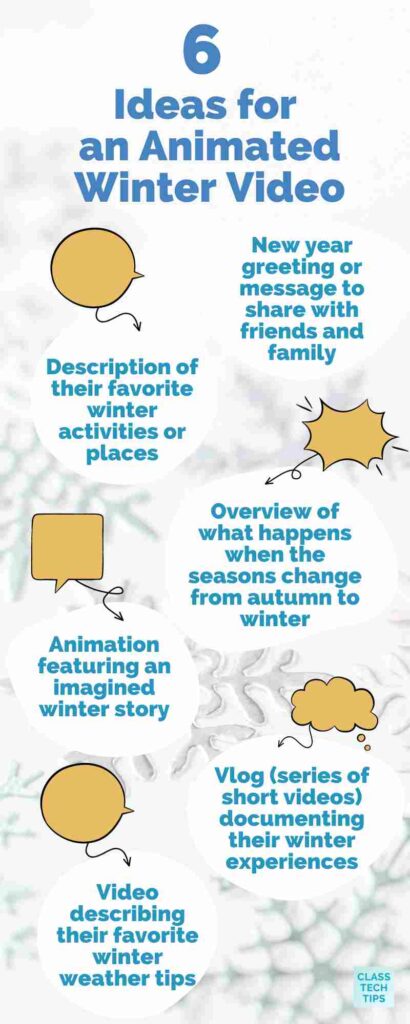 6
Ideas for an Animated Winter Video

New year greeting or message to share with friends and family

Description of their favorite winter activities or places

Overview of what happens when the seasons change from autumn to winter

Animation featuring an imagined winter story

Vlog (series of short videos) documenting their winter experiences

Video describing their favorite winter weather tips

CLASS TECH TIPS