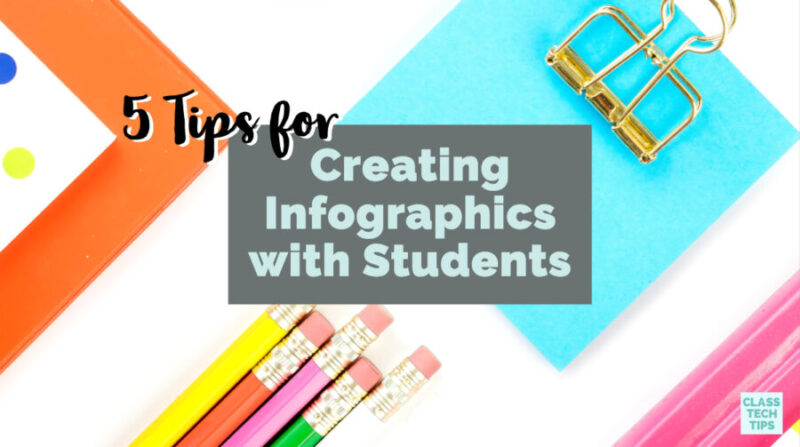 5 Tips for
Creating Infographics with Students

CLASS TECH TIPS