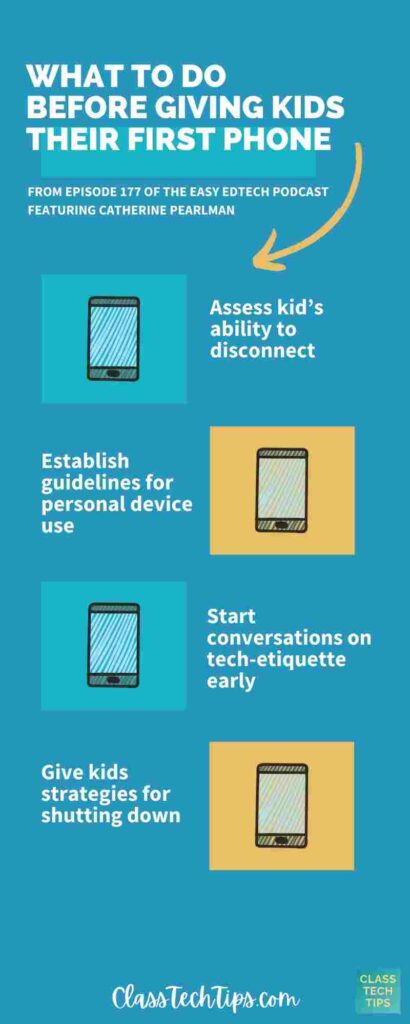 WHAT TO DO BEFORE GIVING KIDS THEIR FIRST PHONE

FROM EPISODE 177 OF THE EASY EDTECH PODCAST FEATURING CATHERINE PEARLMAN

Assess kid's ability to disconnect

Establish guidelines for personal device use

Start conversations on tech-etiquette early

Give kids strategies for shutting down

ClassTechTips.com

CLASS TECH TIPS