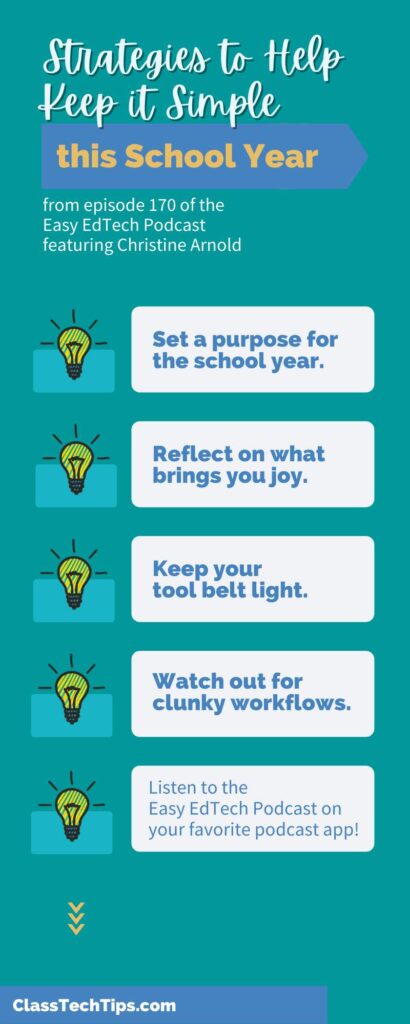 Strategies to Help Keep it Simple

this School Year

from episode 170 of the Easy EdTech Podcast featuring Christine Arnold

Set a purpose for the school year.

Reflect on what brings you joy.

Keep your tool belt light.

Watch out for clunky workflows.

Listen to the Easy EdTech Podcast on your favorite podcast app!

ClassTechTips.com