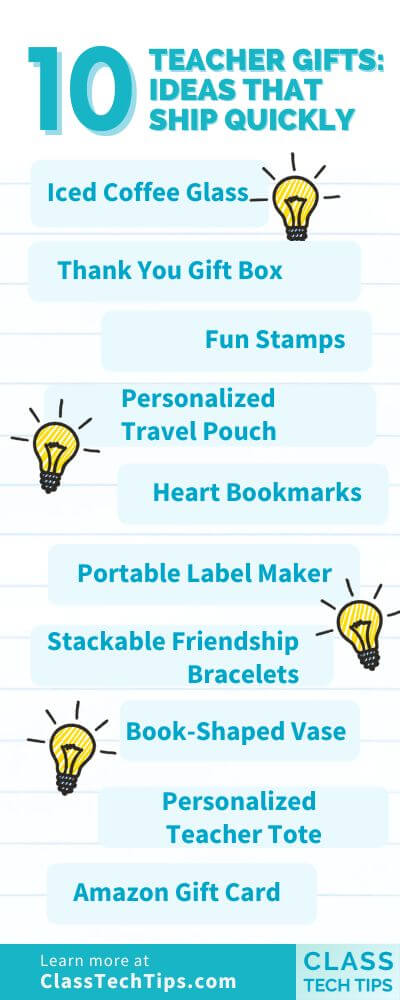 10 TEACHER GIFTS: IDEAS THAT SHIP QUICKLY

Iced Coffee Glass

Thank You Gift Box

Fun Stamps

Personalized Travel Pouch

Heart Bookmarks

Portable Label Maker

Stackable Friendship Bracelets

Book-Shaped Vase

Personalized Teacher Tote

Amazon Gift Card

Learn more at ClassTechTips.com

CLASS TECH TIPS